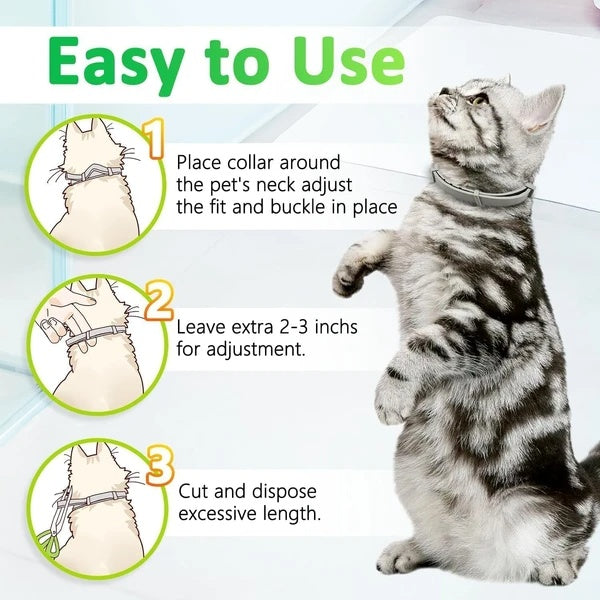 Easy to Use

1 Place collar around the pet's neck adjust the fit and buckle in place

2 Leave extra 2-3 inchs for adjustment.

3 Cut and dispose excessive length.