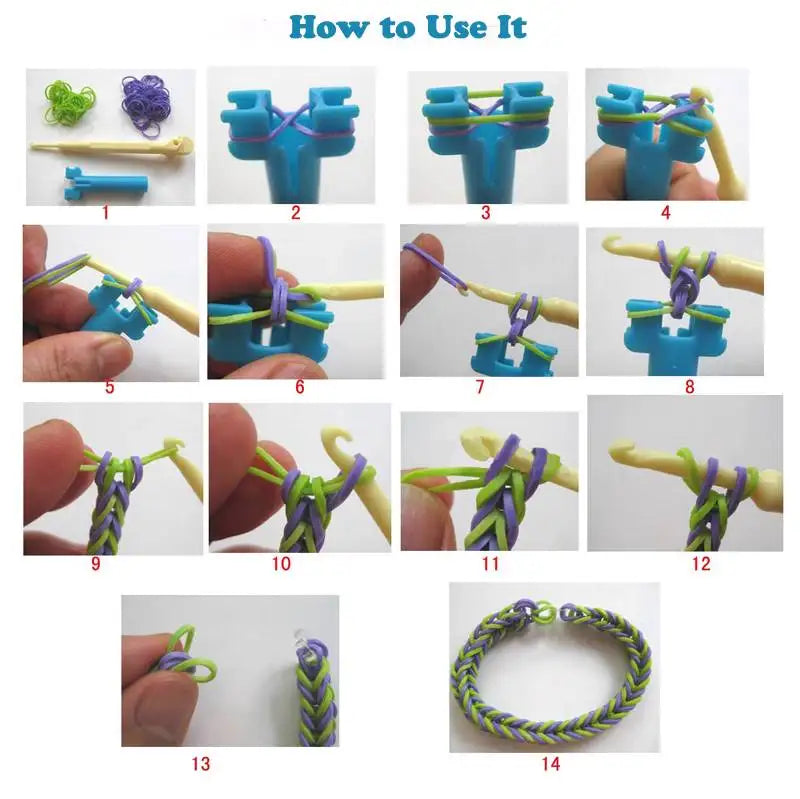 How to Use It

1

2

3

4

5

6

7

8

9

10

11

12

13

14